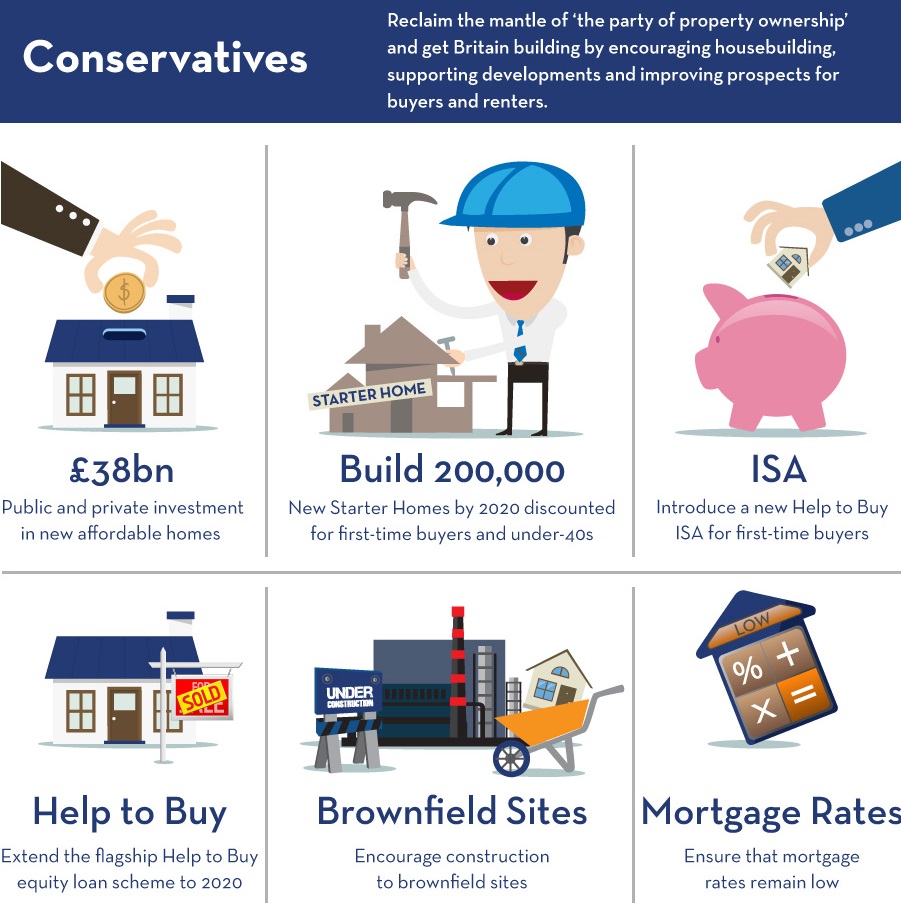 Conservatives

Reclaim the mantle of 'the party of property ownership' and get Britain building by encouraging housebuilding, supporting developments and improving prospects for buyers and renters.

$

£38bn

Public and private investment in new affordable homes

STARTER HOME

Build 200,000

New Starter Homes by 2020 discounted for first-time buyers and under-40s

ISA

Introduce a new Help to Buy ISA for first-time buyers

FOR SALE SOLD

Help to Buy

Extend the flagship Help to Buy equity loan scheme to 2020

UNDER CONSTRUCTION

Brownfield Sites

Encourage construction to brownfield sites

LOW

% + × =

Mortgage Rates

Ensure that mortgage rates remain low