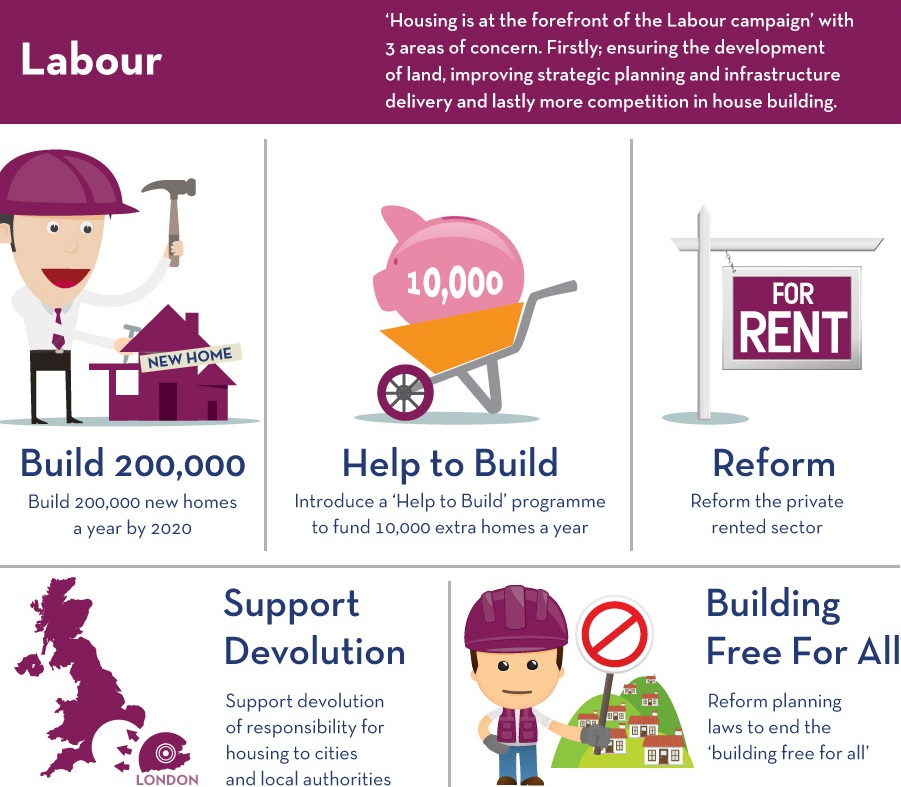 Labour

'Housing is at the forefront of the Labour campaign' with 3 areas of concern. Firstly; ensuring the development of land, improving strategic planning and infrastructure delivery and lastly more competition in house building.

NEW HOME

Build 200,000

Build 200,000 new homes a year by 2020

10,000

Help to Build

Introduce a 'Help to Build' programme to fund 10,000 extra homes a year

FOR RENT

Reform

Reform the private rented sector

LONDON

Support Devolution

Support devolution of responsibility for housing to cities and local authorities

Building Free For All

Reform planning laws to end the 'building free for all'